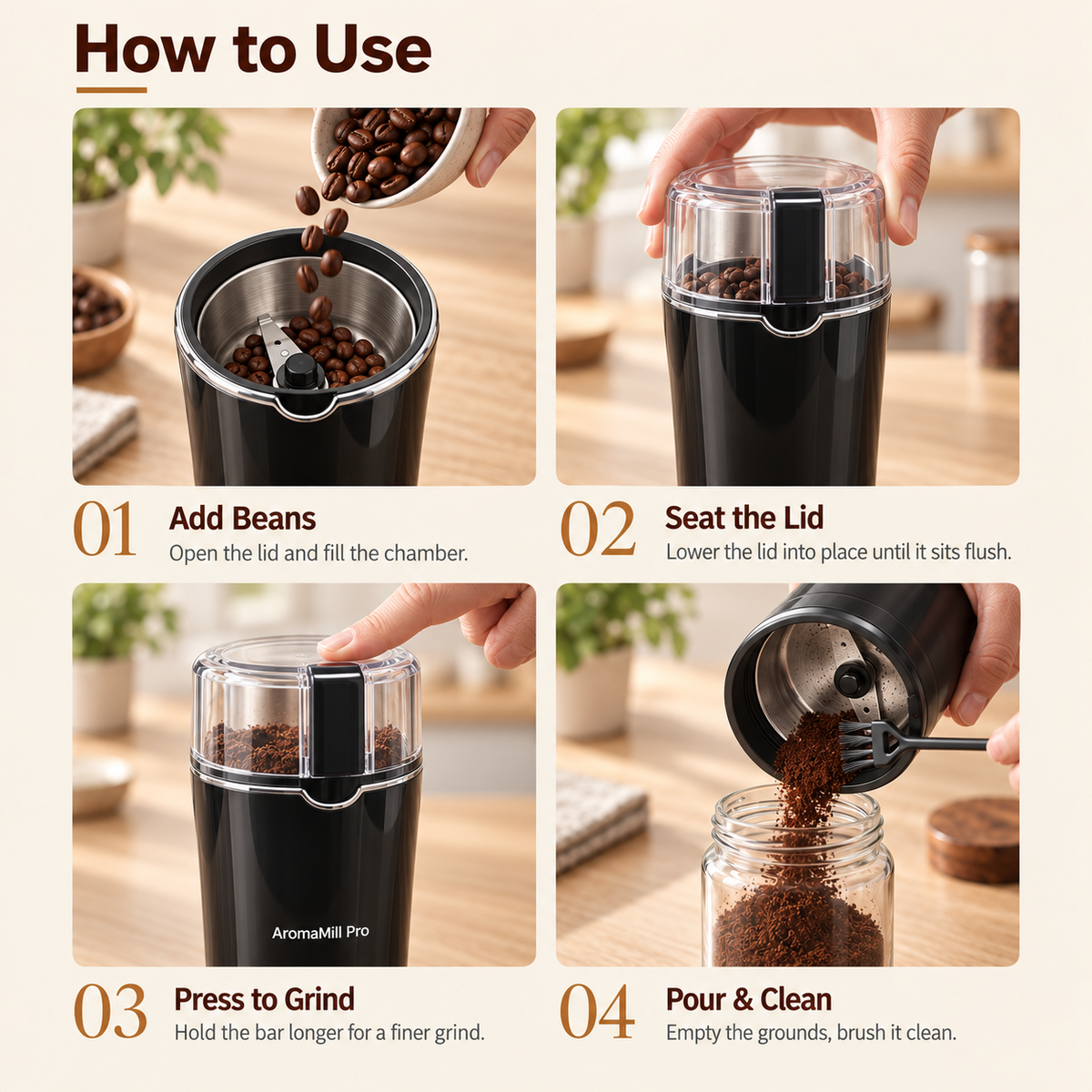 How to Use

01 Add Beans
Open the lid and fill the chamber.

02 Seat the Lid
Lower the lid into place until it sits flush.

AromaMill Pro

03 Press to Grind
Hold the bar longer for a finer grind.

04 Pour & Clean
Empty the grounds, brush it clean.